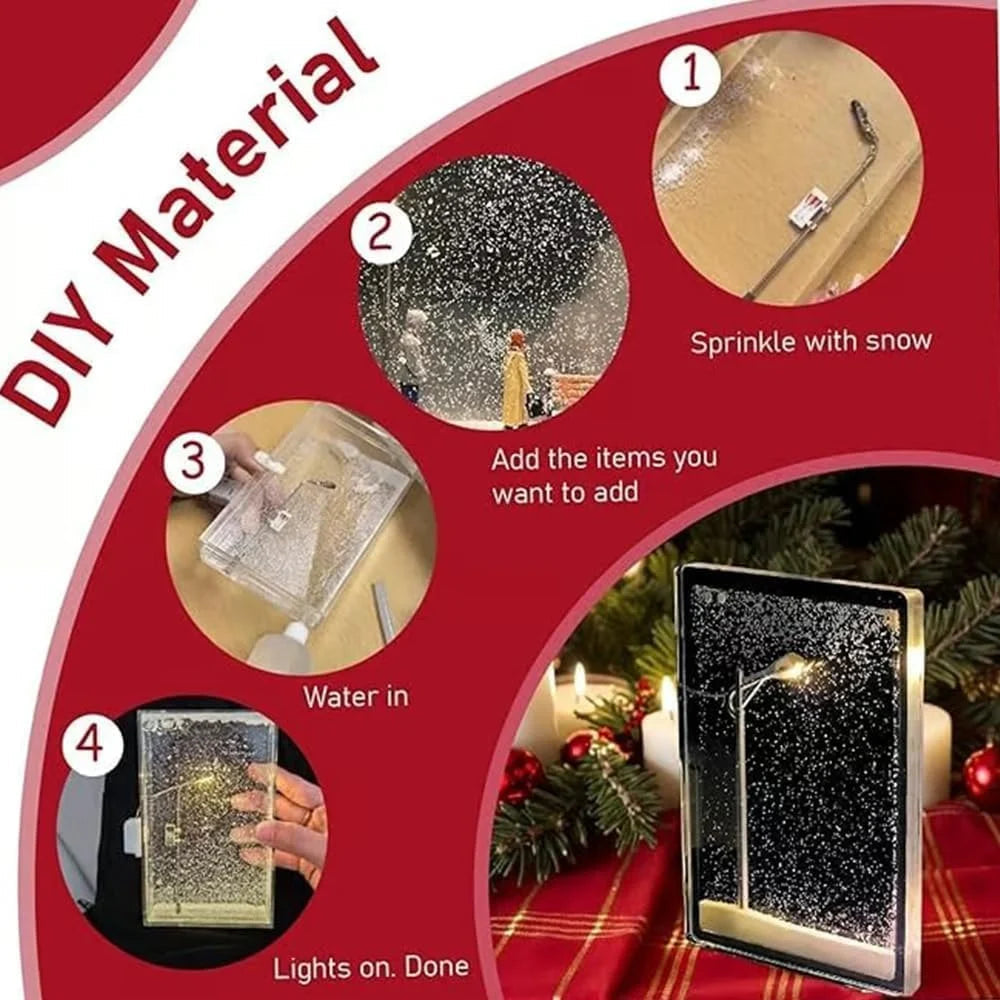 DIY Material

1

Sprinkle with snow

2

Add the items you want to add

3

Water in

4

Lights on. Done